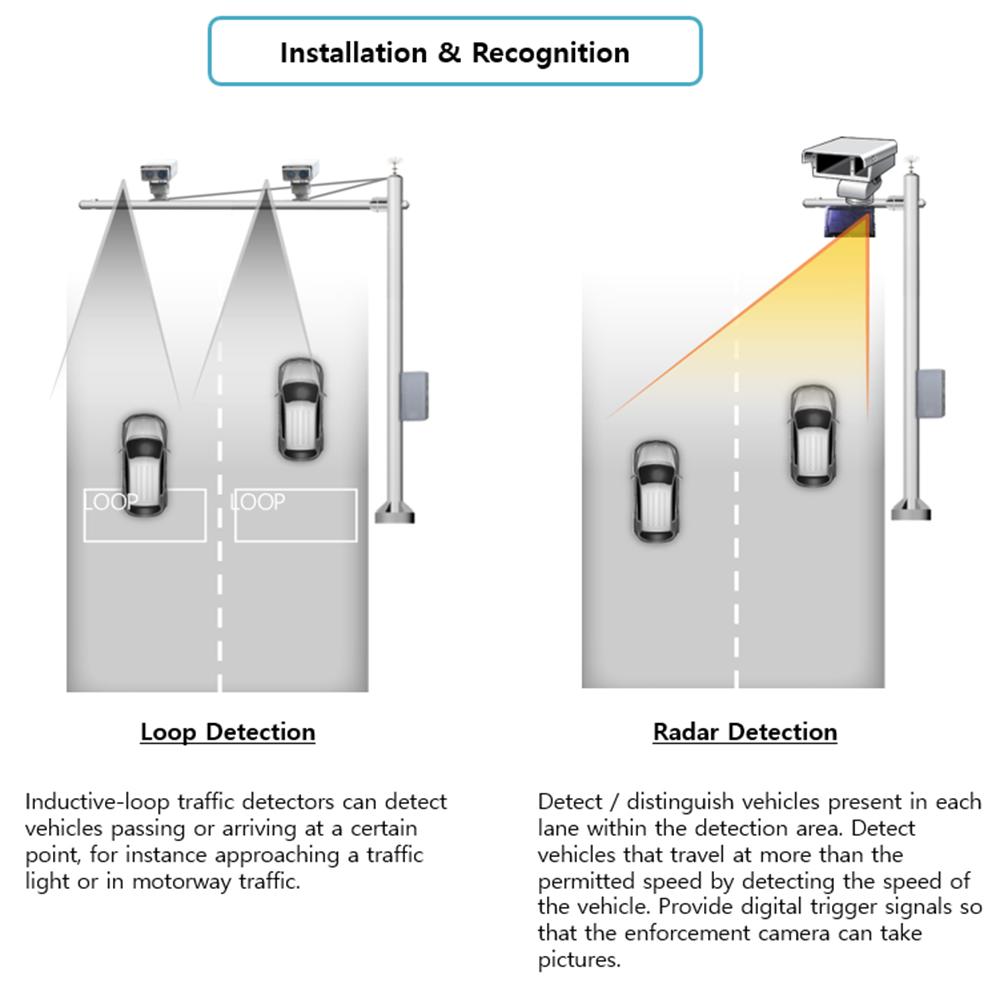 Installation & Recognition

LOOP

LOOP

Loop Detection

Inductive-loop traffic detectors can detect vehicles passing or arriving at a certain point, for instance approaching a traffic light or in motorway traffic.

Radar Detection

Detect / distinguish vehicles present in each lane within the detection area. Detect vehicles that travel at more than the permitted speed by detecting the speed of the vehicle. Provide digital trigger signals so that the enforcement camera can take pictures.